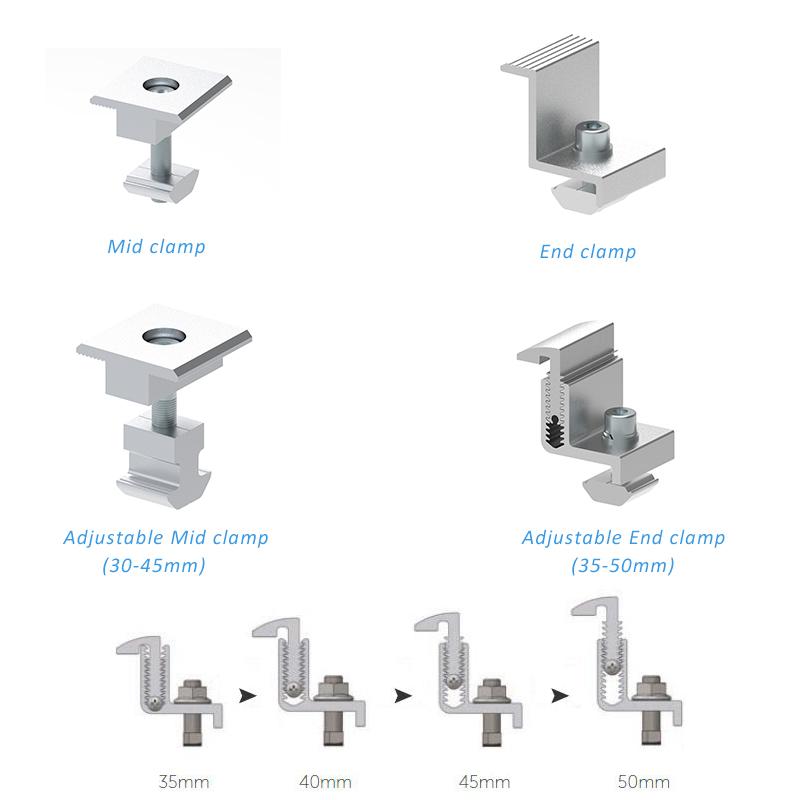 Mid clamp

End clamp

Adjustable Mid clamp
(30-45mm)

Adjustable End clamp
(35-50mm)

35mm

40mm

45mm

50mm