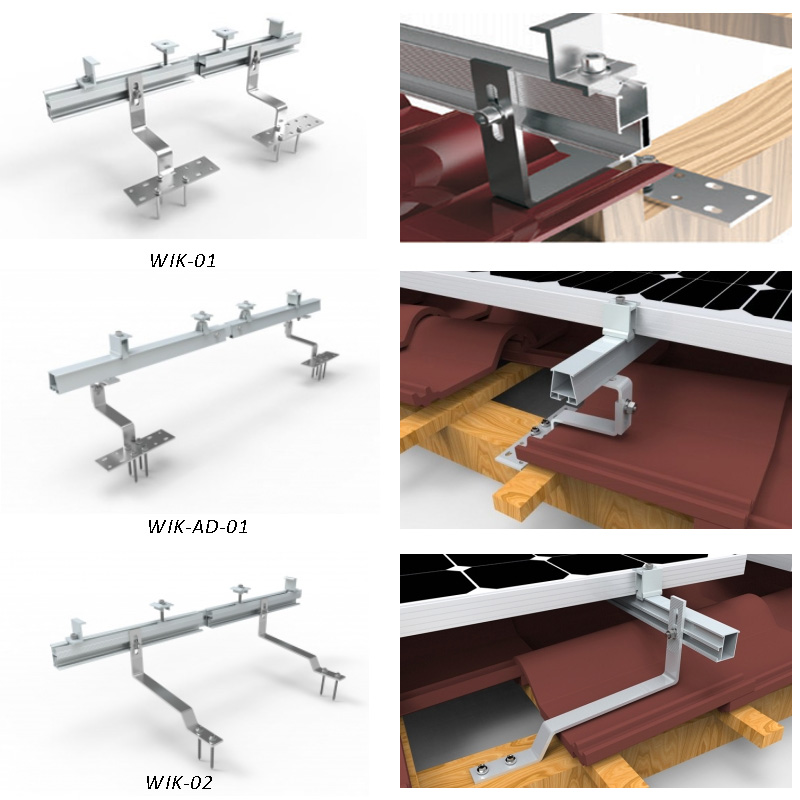 WIK-01

WIK-AD-01

WIK-02